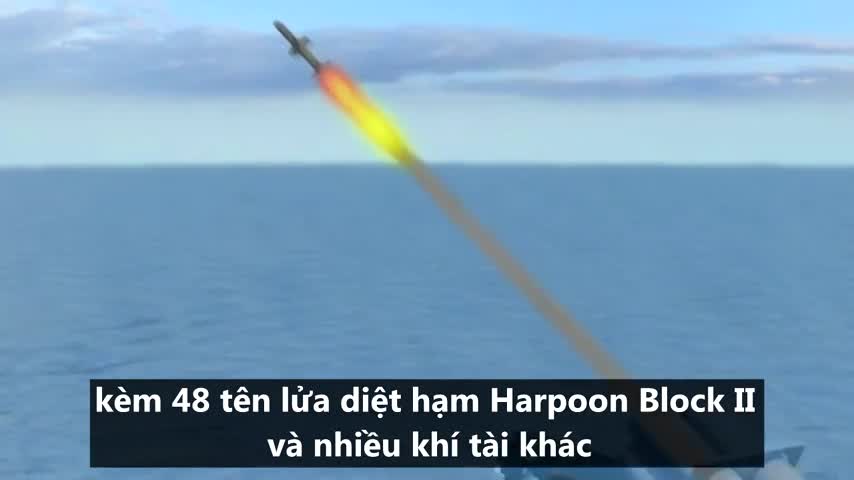 kèm 48 tên lửa diệt hạm Harpoon Block II
và nhiều khí tài khác